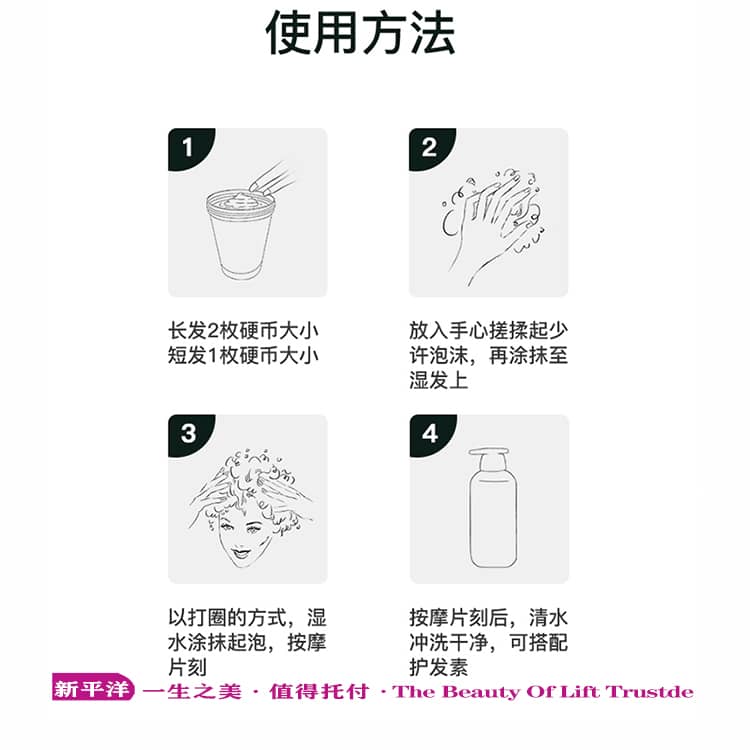 使用方法

1

长发2枚硬币大小
短发1枚硬币大小

2

放入手心搓揉起少许泡沫，再涂抹至湿发上

3

以打圈的方式，湿水涂抹起泡，按摩片刻

4

按摩片刻后，清水冲洗干净，可搭配护发素

新平洋 一生之美 · 值得托付 · The Beauty Of Lift Trustde