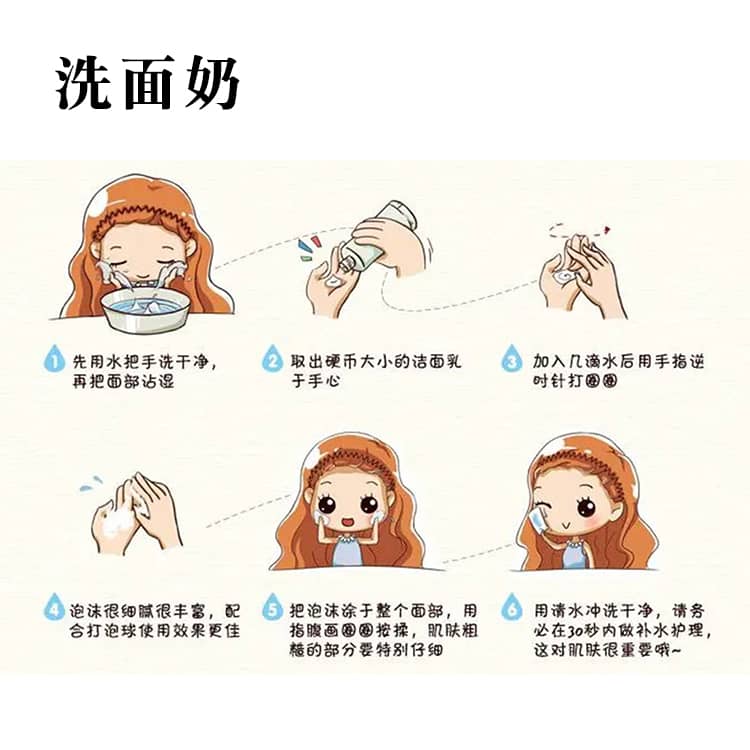 洗面奶

1 先用水把手洗干净，再把面部沾湿

2 取出硬币大小的洁面乳于手心

3 加入几滴水后用手指逆时针打圈圈

4 泡沫很细腻很丰富，配合打泡球使用效果更佳

5 把泡沫涂于整个面部，用指腹画圈圈按揉，肌肤粗糙的部分要特别仔细

6 用清水冲洗干净，请务必在30秒内做补水护理，这对肌肤很重要哦~