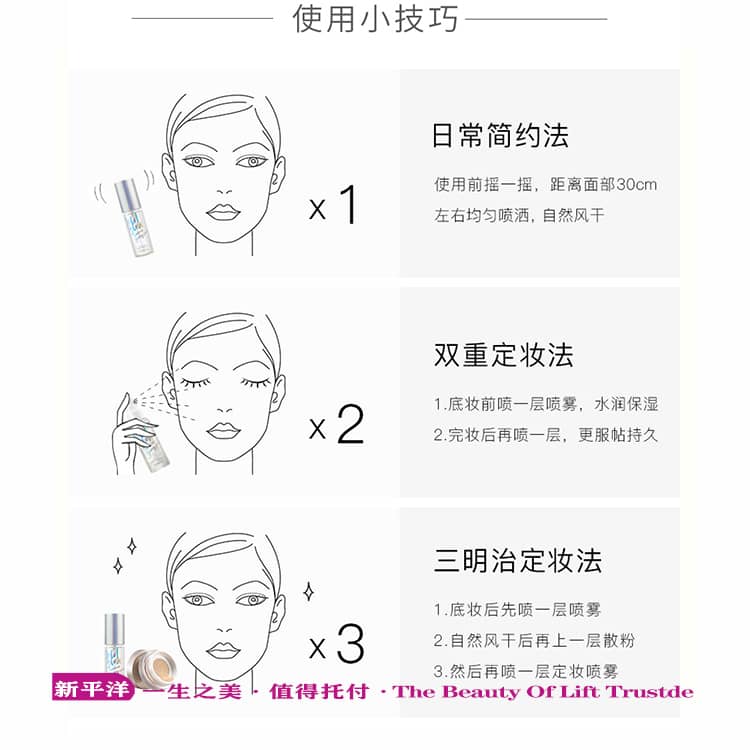 使用小技巧

x 1

日常简约法

使用前摇一摇，距离面部30cm
左右均匀喷洒，自然风干

x 2

双重定妆法

1.底妆前喷一层喷雾，水润保湿
2.完妆后再喷一层，更服帖持久

x 3

三明治定妆法

1.底妆后先喷一层喷雾
2.自然风干后再上一层散粉
3.然后再喷一层定妆喷雾

新平洋 一生之美 · 值得托付 · The Beauty Of Lift Trustde