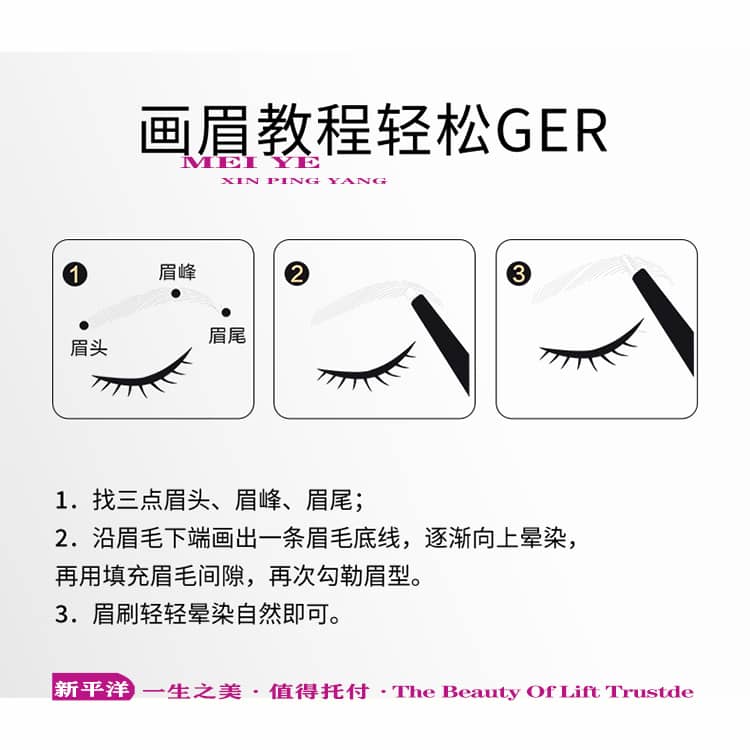 画眉教程轻松GER
MEI YE
XIN PING YANG

1
眉峰
眉头
眉尾

2

3

1. 找三点眉头、眉峰、眉尾;
2. 沿眉毛下端画出一条眉毛底线，逐渐向上晕染，再用填充眉毛间隙，再次勾勒眉型。
3. 眉刷轻轻晕染自然即可。

新平洋 一生之美 · 值得托付 · The Beauty Of Lift Trustde