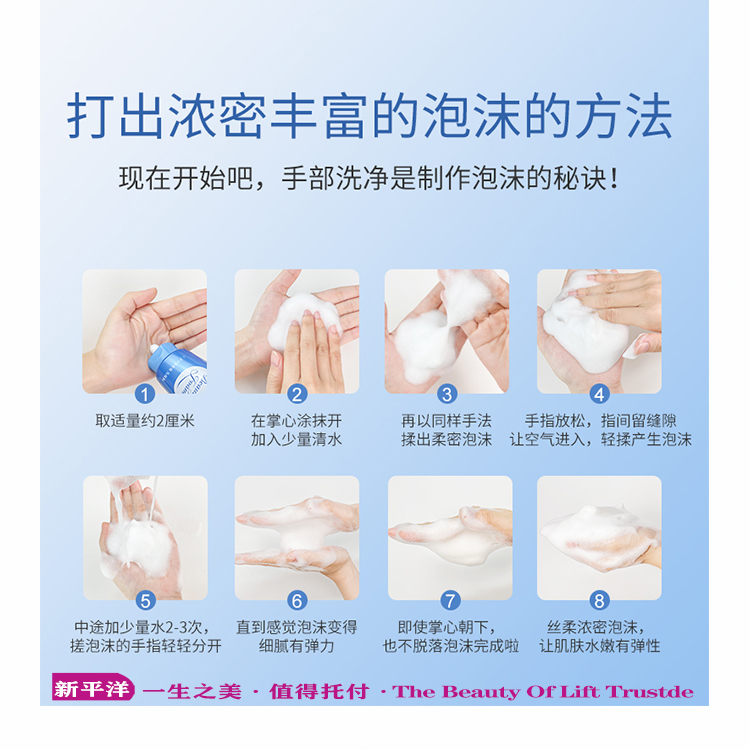 打出浓密丰富的泡沫的方法

现在开始吧，手部洗净是制作泡沫的秘诀！

1
取适量约2厘米

2
在掌心涂抹开
加入少量清水

3
再以同样手法
揉出柔密泡沫

4
手指放松，指间留缝隙
让空气进入，轻揉产生泡沫

5
中途加少量水2-3次，
搓泡沫的手指轻轻分开

6
直到感觉泡沫变得
细腻有弹力

7
即使掌心朝下，
也不脱落泡沫完成啦

8
丝柔浓密泡沫，
让肌肤水嫩有弹性

新平洋 一生之美 · 值得托付 · The Beauty Of Lift Trustde