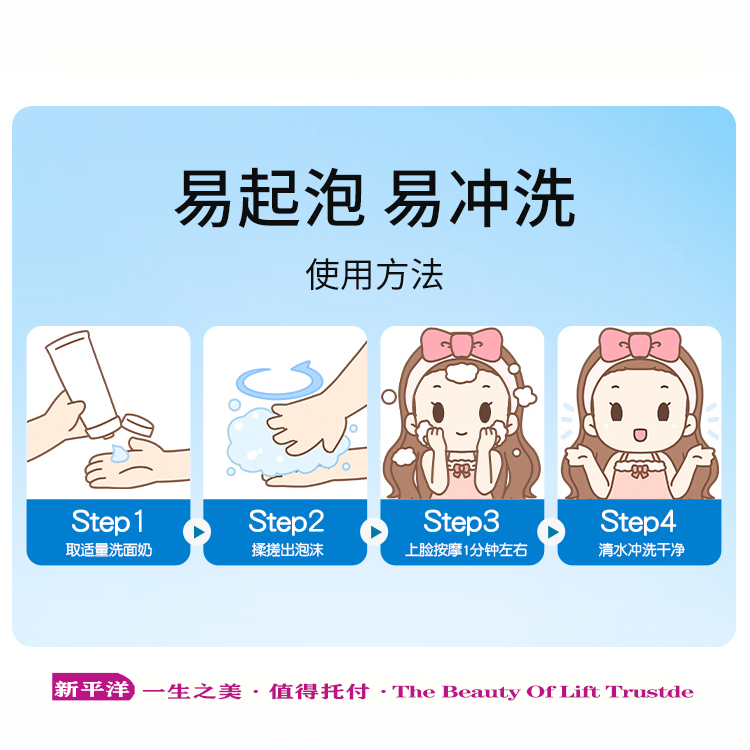 易起泡 易冲洗

使用方法

Step1
取适量洗面奶

Step2
揉搓出泡沫

Step3
上脸按摩1分钟左右

Step4
清水冲洗干净

新平洋 一生之美 · 值得托付 · The Beauty Of Lift Trustde