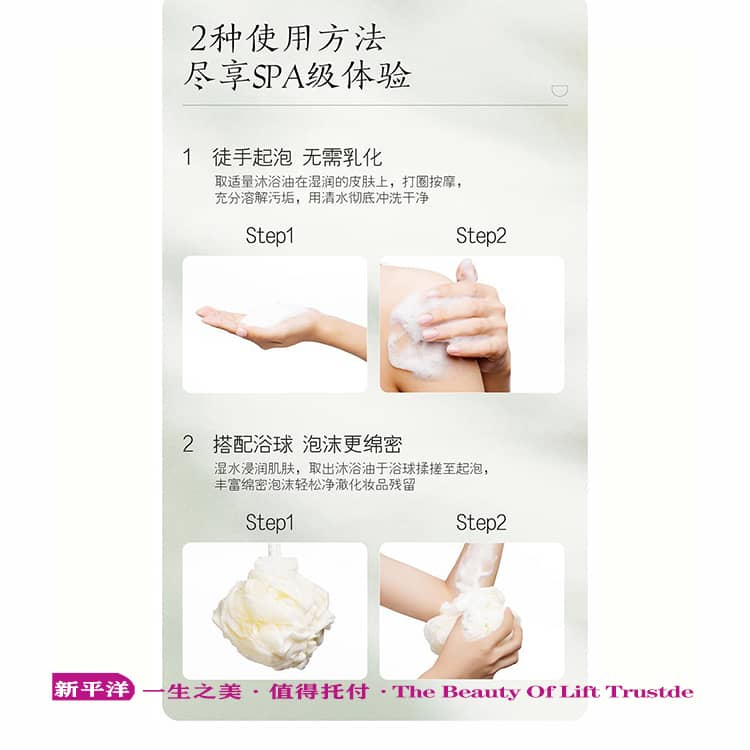 2种使用方法
尽享SPA级体验

1 徒手起泡 无需乳化
取适量沐浴油在湿润的皮肤上，打圈按摩，充分溶解污垢，用清水彻底冲洗干净

Step1

Step2

2 搭配浴球 泡沫更绵密
湿水浸润肌肤，取出沐浴油于浴球揉搓至起泡，丰富绵密泡沫轻松净澈化妆品残留

Step1

Step2

新平洋 一生之美 · 值得托付 · The Beauty Of Lift Trustde