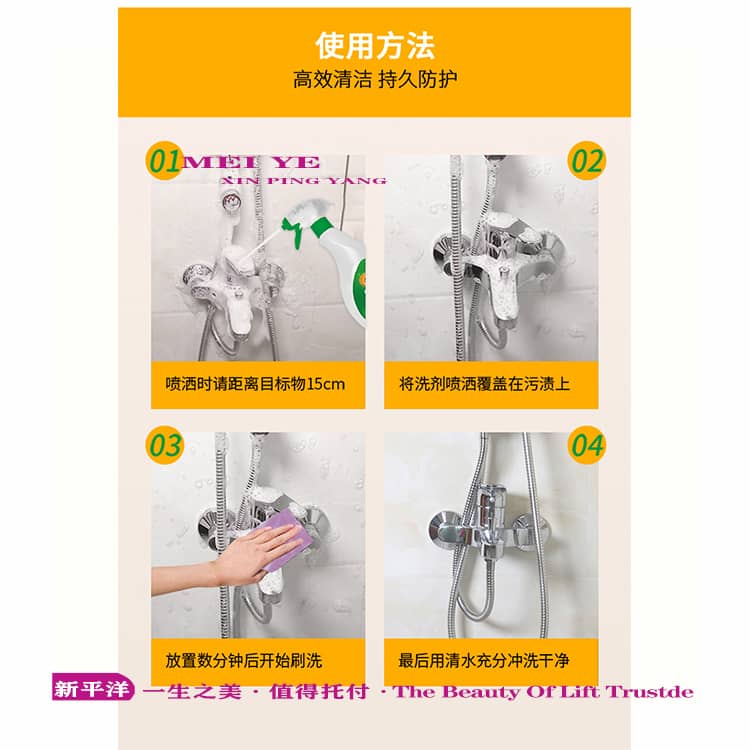 使用方法
高效清洁 持久防护

01
MEI YE
XIN PING YANG
喷洒时请距离目标物15cm

02
将洗剂喷洒覆盖在污渍上

03
放置数分钟后开始刷洗

04
最后用清水充分冲洗干净

新平洋 一生之美 · 值得托付 · The Beauty Of Lift Trustde